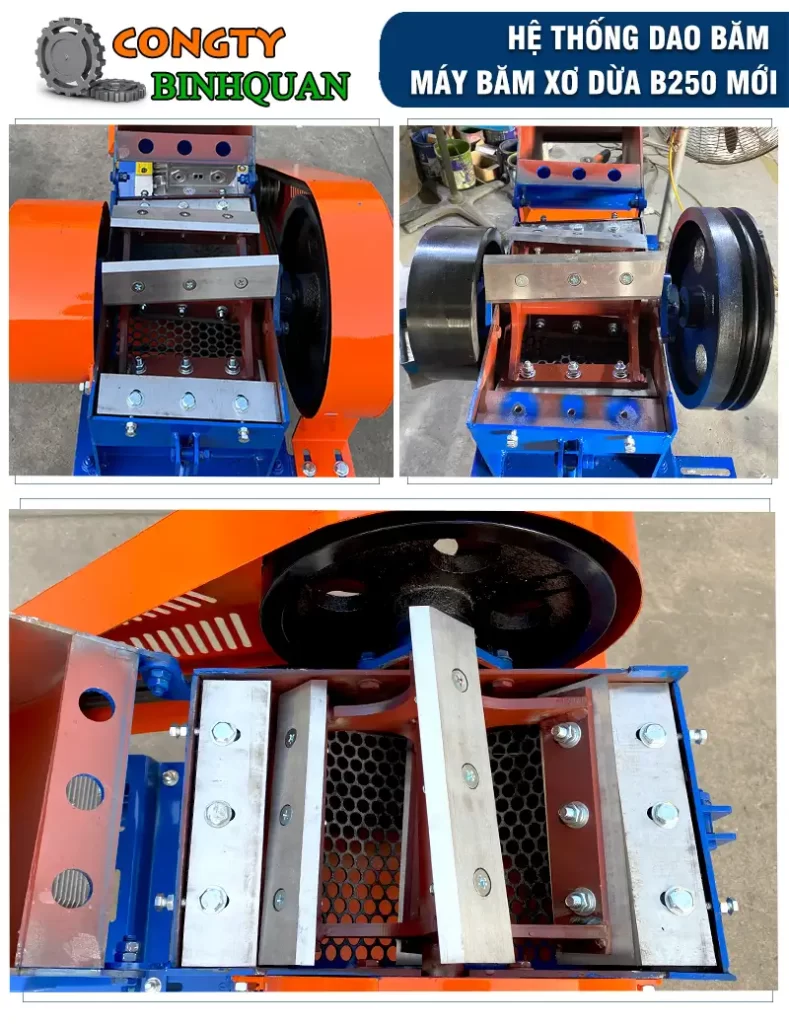 CONGTY
BINHQUAN

HỆ THỐNG DAO BĂM
MÁY BĂM XƠ DỪA B250 MỚI