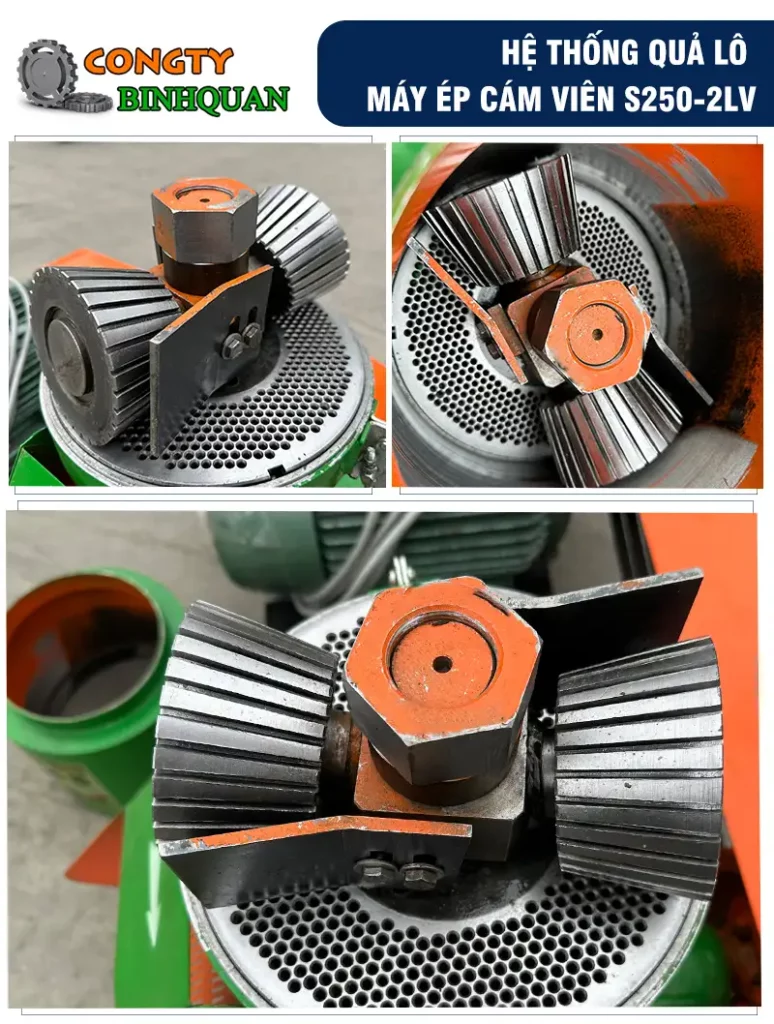 CONGTY
BINHQUAN

HỆ THỐNG QUẢ LÔ
MÁY ÉP CÁM VIÊN S250-2LV