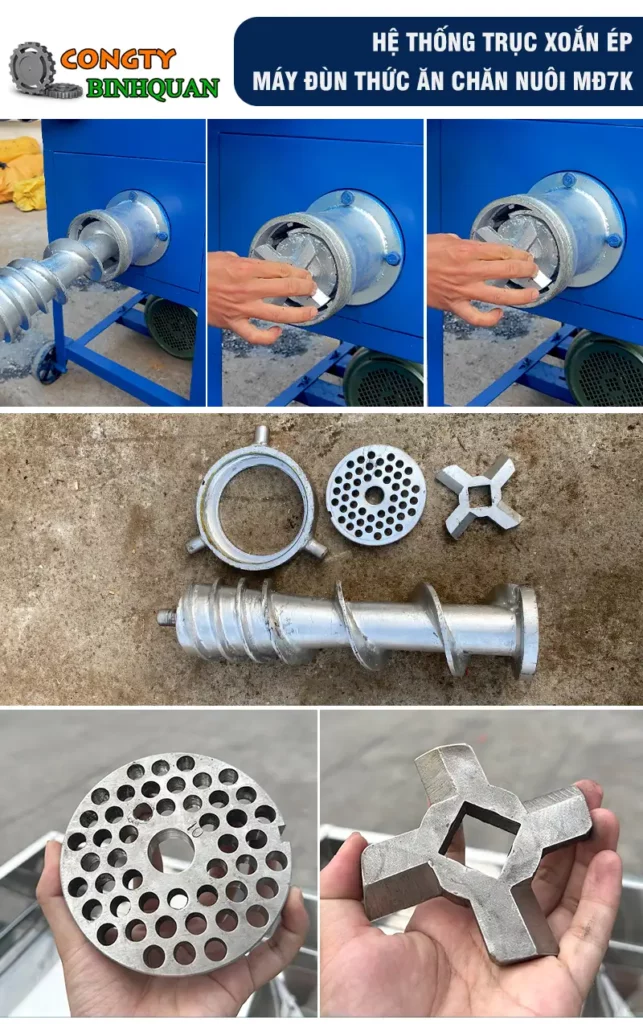 CONGTY BINHQUAN

HỆ THỐNG TRỤC XOẮN ÉP MÁY ĐÙN THỨC ĂN CHĂN NUÔI MĐ7K